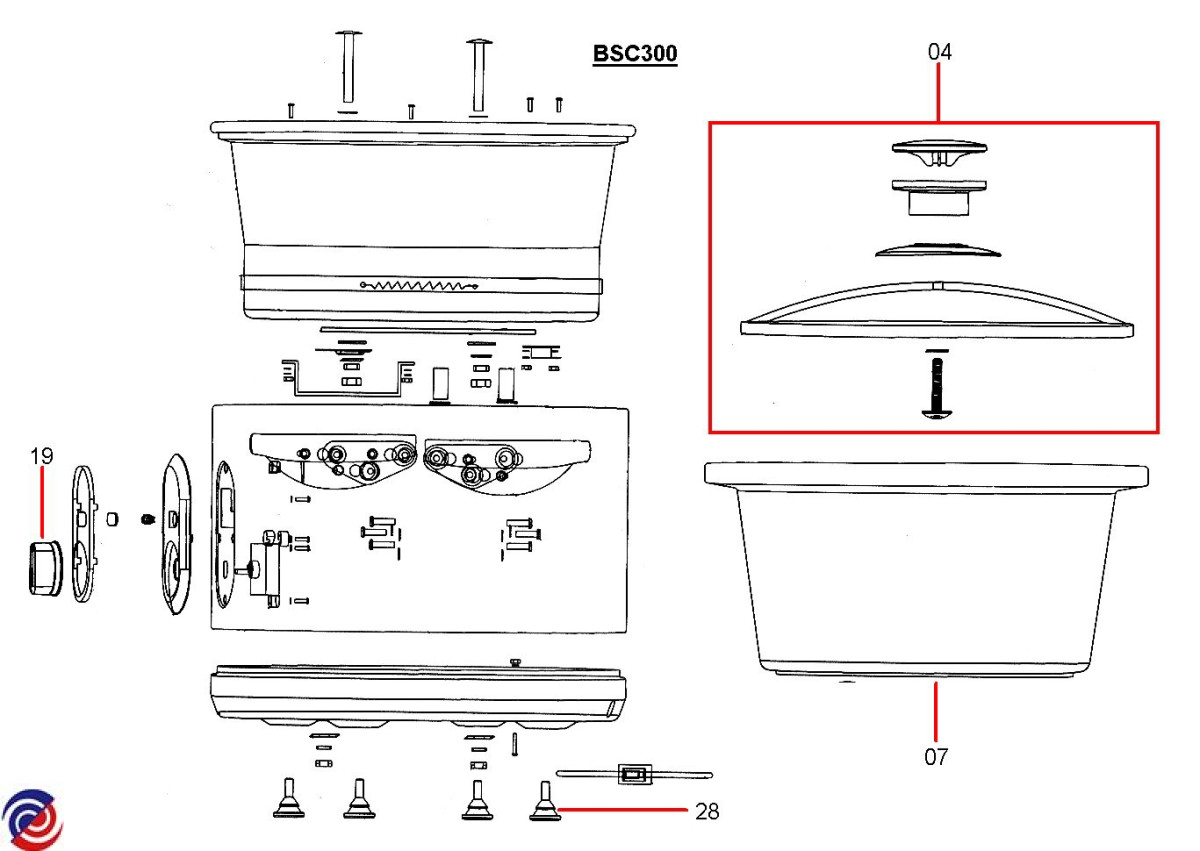 BSC300

04

19

07

28